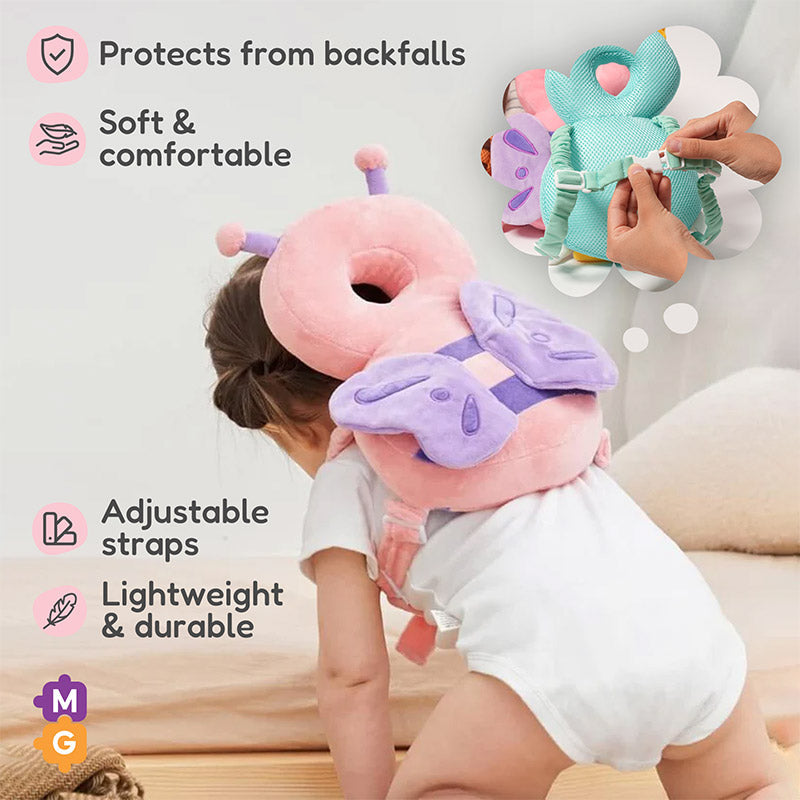 Protects from backfalls

Soft & comfortable

Adjustable straps

Lightweight & durable

M
G