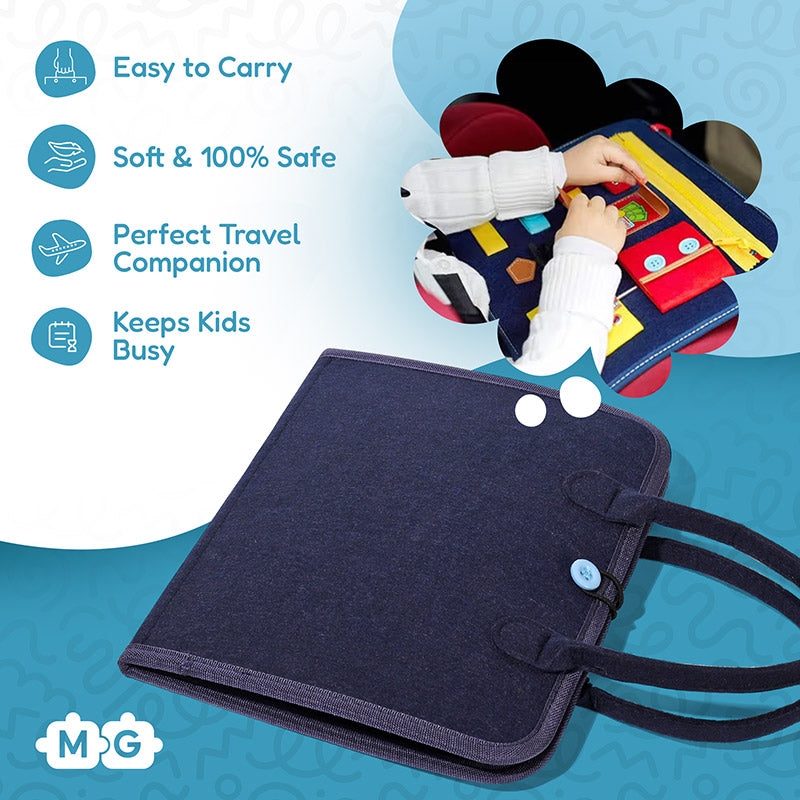 Easy to Carry

Soft & 100% Safe

Perfect Travel Companion

Keeps Kids Busy

M G